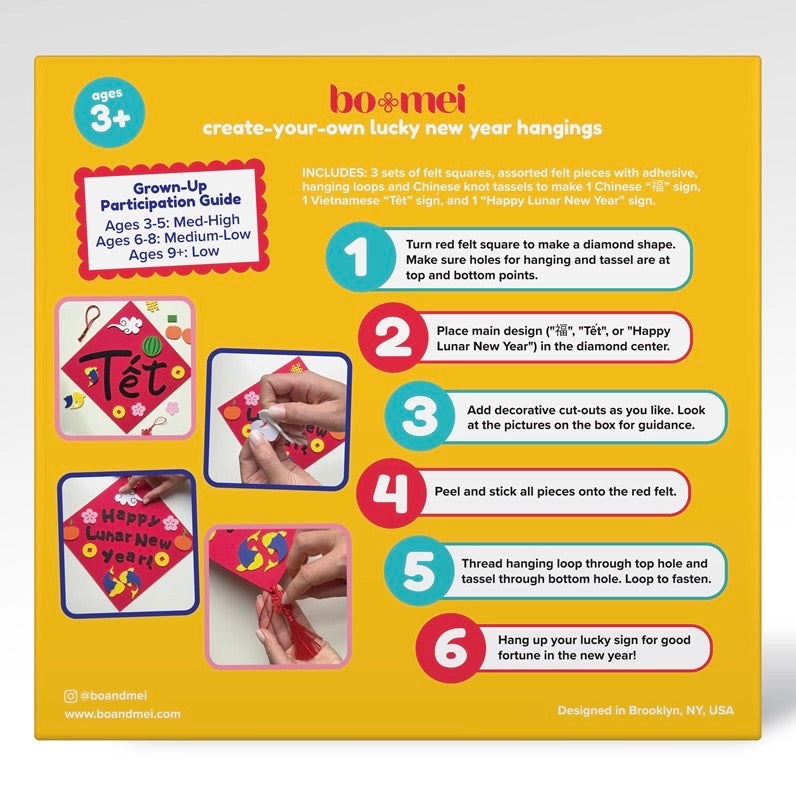 ages
3+

bo mei
create-your-own lucky new year hangings

Grown-Up Participation Guide
Ages 3-5: Med-High
Ages 6-8: Medium-Low
Ages 9+: Low

INCLUDES: 3 sets of felt squares, assorted felt pieces with adhesive, hanging loops and Chinese knot tassels to make 1 Chinese "福" sign, 1 Vietnamese "Tết" sign, and 1 "Happy Lunar New Year" sign.

1 Turn red felt square to make a diamond shape. Make sure holes for hanging and tassel are at top and bottom points.

2 Place main design ("福", "Tết", or "Happy Lunar New Year") in the diamond center.

3 Add decorative cut-outs as you like. Look at the pictures on the box for guidance.

4 Peel and stick all pieces onto the red felt.

5 Thread hanging loop through top hole and tassel through bottom hole. Loop to fasten.

6 Hang up your lucky sign for good fortune in the new year!

Tết

Happy Lunar New year!

@boandmei
www.boandmei.com

Designed in Brooklyn, NY, USA