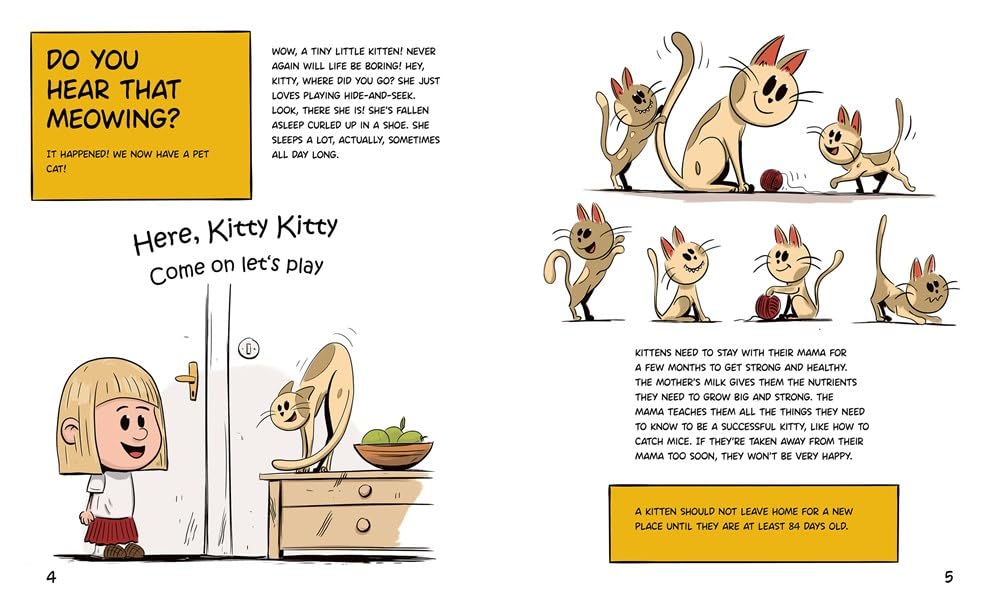 DO YOU HEAR THAT MEOWING?

IT HAPPENED! WE NOW HAVE A PET CAT!

WOW, A TINY LITTLE KITTEN! NEVER AGAIN WILL LIFE BE BORING! HEY, KITTY, WHERE DID YOU GO? SHE JUST LOVES PLAYING HIDE-AND-SEEK. LOOK, THERE SHE IS! SHE'S FALLEN ASLEEP CURLED UP IN A SHOE. SHE SLEEPS A LOT, ACTUALLY, SOMETIMES ALL DAY LONG.

Here, Kitty Kitty
Come on let's play

4

KITTENS NEED TO STAY WITH THEIR MAMA FOR A FEW MONTHS TO GET STRONG AND HEALTHY. THE MOTHER'S MILK GIVES THEM THE NUTRIENTS THEY NEED TO GROW BIG AND STRONG. THE MAMA TEACHES THEM ALL THE THINGS THEY NEED TO KNOW TO BE A SUCCESSFUL KITTY, LIKE HOW TO CATCH MICE. IF THEY'RE TAKEN AWAY FROM THEIR MAMA TOO SOON, THEY WON'T BE VERY HAPPY.

A KITTEN SHOULD NOT LEAVE HOME FOR A NEW PLACE UNTIL THEY ARE AT LEAST 84 DAYS OLD.

5