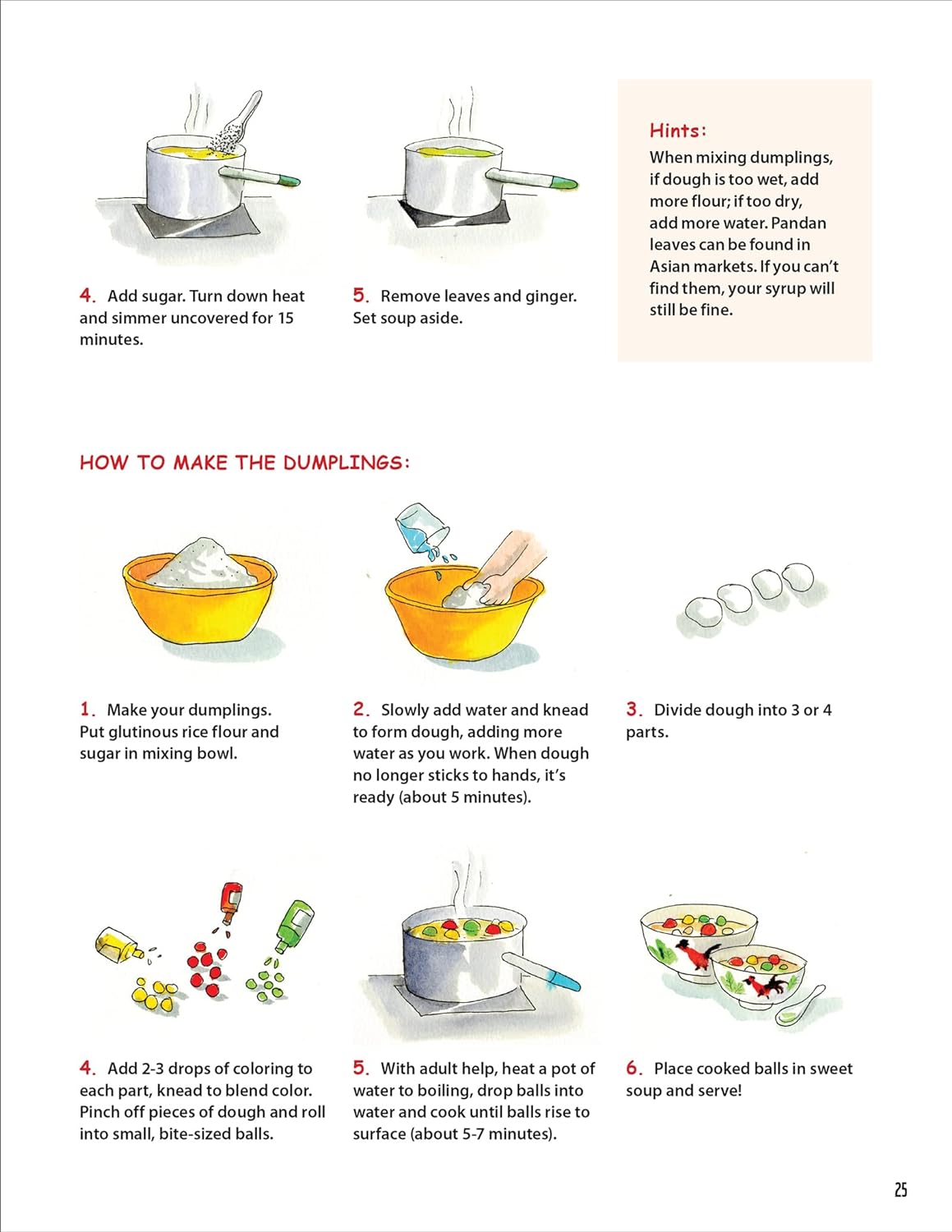 4. Add sugar. Turn down heat and simmer uncovered for 15 minutes.

5. Remove leaves and ginger. Set soup aside.

Hints:
When mixing dumplings, if dough is too wet, add more flour; if too dry, add more water. Pandan leaves can be found in Asian markets. If you can't find them, your syrup will still be fine.

HOW TO MAKE THE DUMPLINGS:

1. Make your dumplings. Put glutinous rice flour and sugar in mixing bowl.

2. Slowly add water and knead to form dough, adding more water as you work. When dough no longer sticks to hands, it's ready (about 5 minutes).

3. Divide dough into 3 or 4 parts.

4. Add 2-3 drops of coloring to each part, knead to blend color. Pinch off pieces of dough and roll into small, bite-sized balls.

5. With adult help, heat a pot of water to boiling, drop balls into water and cook until balls rise to surface (about 5-7 minutes).

6. Place cooked balls in sweet soup and serve!

25